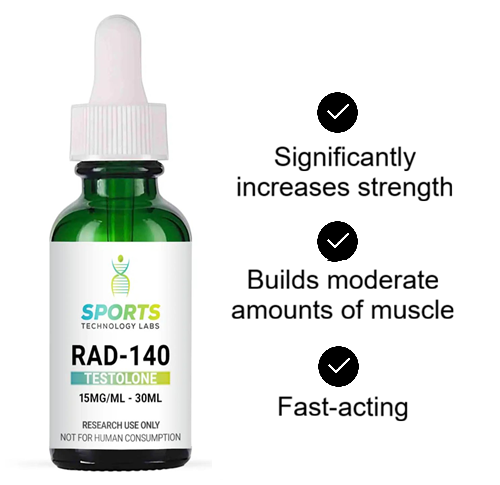 SPORTS
TECHNOLOGY LABS

RAD-140
TESTOLONE
15MG/ML - 30ML

RESEARCH USE ONLY
NOT FOR HUMAN CONSUMPTION

Significantly increases strength

Builds moderate amounts of muscle

Fast-acting